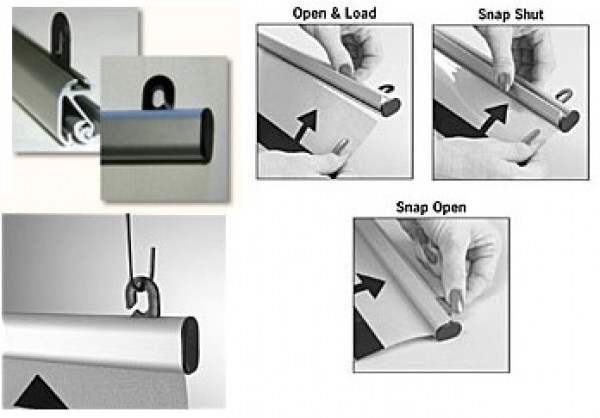 Open & Load

Snap Shut

Snap Open